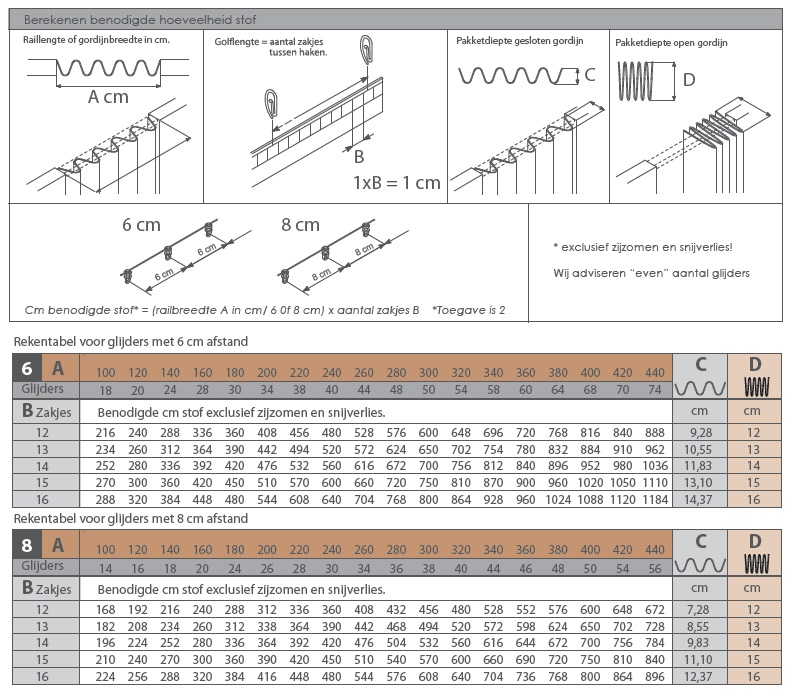 Berekenen benodigde hoeveelheid stof

Raillengte of gordijnbreedte in cm.

A cm

Golflengte = aantal zakjes tussen haken.

B

1xB = 1 cm

Pakketdiepte gesloten gordijn

C

Pakketdiepte open gordijn

D

6 cm

6 cm

6 cm

8 cm

8 cm

8 cm

Cm benodigde stof* = (railbreedte A in cm/ 6 0f 8 cm) x aantal zakjes B *Toegave is 2

* exclusief zijzomen en snijverlies!

Wij adviseren "even" aantal glijders

Rekentabel voor glijders met 6 cm afstand

| 6 A | 100 | 120 | 140 | 160 | 180 | 200 | 220 | 240 | 260 | 280 | 300 | 320 | 340 | 360 | 380 | 400 | 420 | 440 | C | D |
|---|---|---|---|---|---|---|---|---|---|---|---|---|---|---|---|---|---|---|---|---|
| Glijders | 18 | 20 | 24 | 28 | 30 | 34 | 38 | 40 | 44 | 48 | 50 | 54 | 58 | 60 | 64 | 68 | 70 | 74 | | |
| B Zakjes | Benodigde cm stof exclusief zijzomen en snijverlies. | | | | | | | | | | | | | | | | | | cm | cm |
| 12 | 216 | 240 | 288 | 336 | 360 | 408 | 456 | 480 | 528 | 576 | 600 | 648 | 696 | 720 | 768 | 816 | 840 | 888 | 9,28 | 12 |
| 13 | 234 | 260 | 312 | 364 | 390 | 442 | 494 | 520 | 572 | 624 | 650 | 702 | 754 | 780 | 832 | 884 | 910 | 962 | 10,55 | 13 |
| 14 | 252 | 280 | 336 | 392 | 420 | 476 | 532 | 560 | 616 | 672 | 700 | 756 | 812 | 840 | 896 | 952 | 980 | 1036 | 11,83 | 14 |
| 15 | 270 | 300 | 360 | 420 | 450 | 510 | 570 | 600 | 660 | 720 | 750 | 810 | 870 | 900 | 960 | 1020 | 1050 | 1110 | 13,10 | 15 |
| 16 | 288 | 320 | 384 | 448 | 480 | 544 | 608 | 640 | 704 | 768 | 800 | 864 | 928 | 960 | 1024 | 1088 | 1120 | 1184 | 14,37 | 16 |

Rekentabel voor glijders met 8 cm afstand

| 8 A | 100 | 120 | 140 | 160 | 180 | 200 | 220 | 240 | 260 | 280 | 300 | 320 | 340 | 360 | 380 | 400 | 420 | 440 | C | D |
|---|---|---|---|---|---|---|---|---|---|---|---|---|---|---|---|---|---|---|---|---|
| Glijders | 14 | 16 | 18 | 20 | 24 | 26 | 28 | 30 | 34 | 36 | 38 | 40 | 44 | 46 | 48 | 50 | 54 | 56 | | |
| B Zakjes | Benodigde cm stof exclusief zijzomen en snijverlies. | | | | | | | | | | | | | | | | | | cm | cm |
| 12 | 168 | 192 | 216 | 240 | 288 | 312 | 336 | 360 | 408 | 432 | 456 | 480 | 528 | 552 | 576 | 600 | 648 | 672 | 7,28 | 12 |
| 13 | 182 | 208 | 234 | 260 | 312 | 338 | 364 | 390 | 442 | 468 | 494 | 520 | 572 | 598 | 624 | 650 | 702 | 728 | 8,55 | 13 |
| 14 | 196 | 224 | 252 | 280 | 336 | 364 | 392 | 420 | 476 | 504 | 532 | 560 | 616 | 644 | 672 | 700 | 756 | 784 | 9,83 | 14 |
| 15 | 210 | 240 | 270 | 300 | 360 | 390 | 420 | 450 | 510 | 540 | 570 | 600 | 660 | 690 | 720 | 750 | 810 | 840 | 11,10 | 15 |
| 16 | 224 | 256 | 288 | 320 | 384 | 416 | 448 | 480 | 544 | 576 | 608 | 640 | 704 | 736 | 768 | 800 | 864 | 896 | 12,37 | 16 |